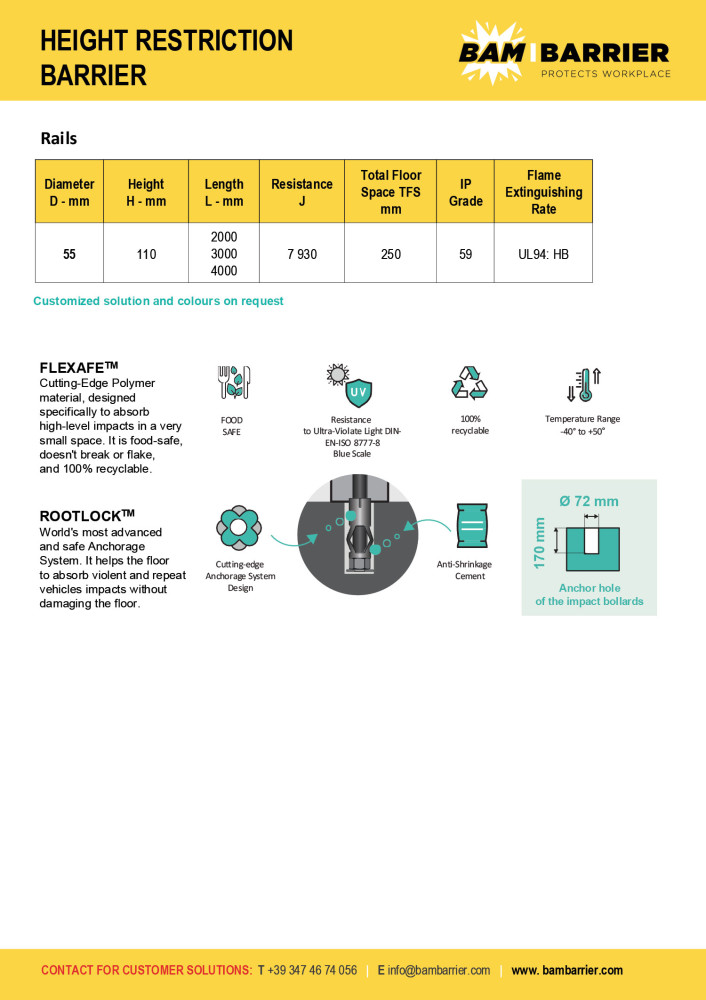 HEIGHT RESTRICTION BARRIER

BAM BARRIER
PROTECTS WORKPLACE

Rails

| Diameter D - mm | Height H - mm | Length L - mm | Resistance J | Total Floor Space TFS mm | IP Grade | Flame Extinguishing Rate |
|---|---|---|---|---|---|---|
| 55 | 110 | 2000 3000 4000 | 7 930 | 250 | 59 | UL94: HB |

Customized solution and colours on request

FLEXAFE™
Cutting-Edge Polymer material, designed specifically to absorb high-level impacts in a very small space. It is food-safe, doesn't break or flake, and 100% recyclable.

FOOD SAFE

UV
Resistance to Ultra-Violate Light DIN-EN-ISO 8777-8 Blue Scale

100% recyclable

Temperature Range -40° to +50°

ROOTLOCK™
World's most advanced and safe Anchorage System. It helps the floor to absorb violent and repeat vehicles impacts without damaging the floor.

Cutting-edge Anchorage System Design

Anti-Shrinkage Cement

Ø 72 mm
170 mm
Anchor hole of the impact bollards

CONTACT FOR CUSTOMER SOLUTIONS: T +39 347 46 74 056 | E info@bambarrier.com | www. bambarrier.com